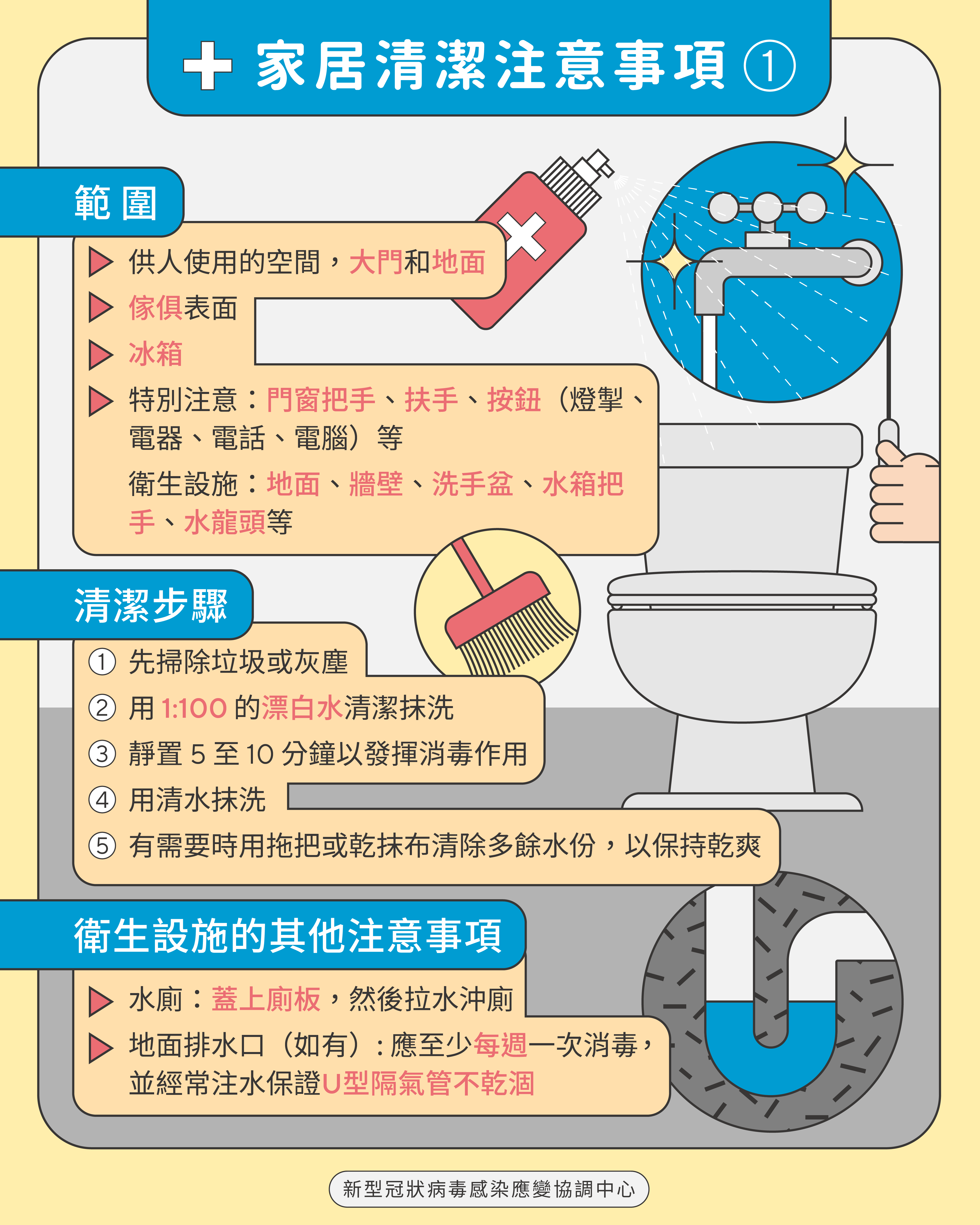 家居清潔注意事項 ①

範圍

供人使用的空間，大門和地面

傢俱表面

冰箱

特別注意：門窗把手、扶手、按鈕（燈掣、電器、電話、電腦）等

衛生設施：地面、牆壁、洗手盆、水箱把手、水龍頭等

清潔步驟

① 先掃除垃圾或灰塵

② 用 1:100 的漂白水清潔抹洗

③ 靜置 5 至 10 分鐘以發揮消毒作用

④ 用清水抹洗

⑤ 有需要時用拖把或乾抹布清除多餘水份，以保持乾爽

衛生設施的其他注意事項

水廁：蓋上廁板，然後拉水沖廁

地面排水口（如有）：應至少每週一次消毒，並經常注水保證U型隔氣管不乾涸

新型冠狀病毒感染應變協調中心