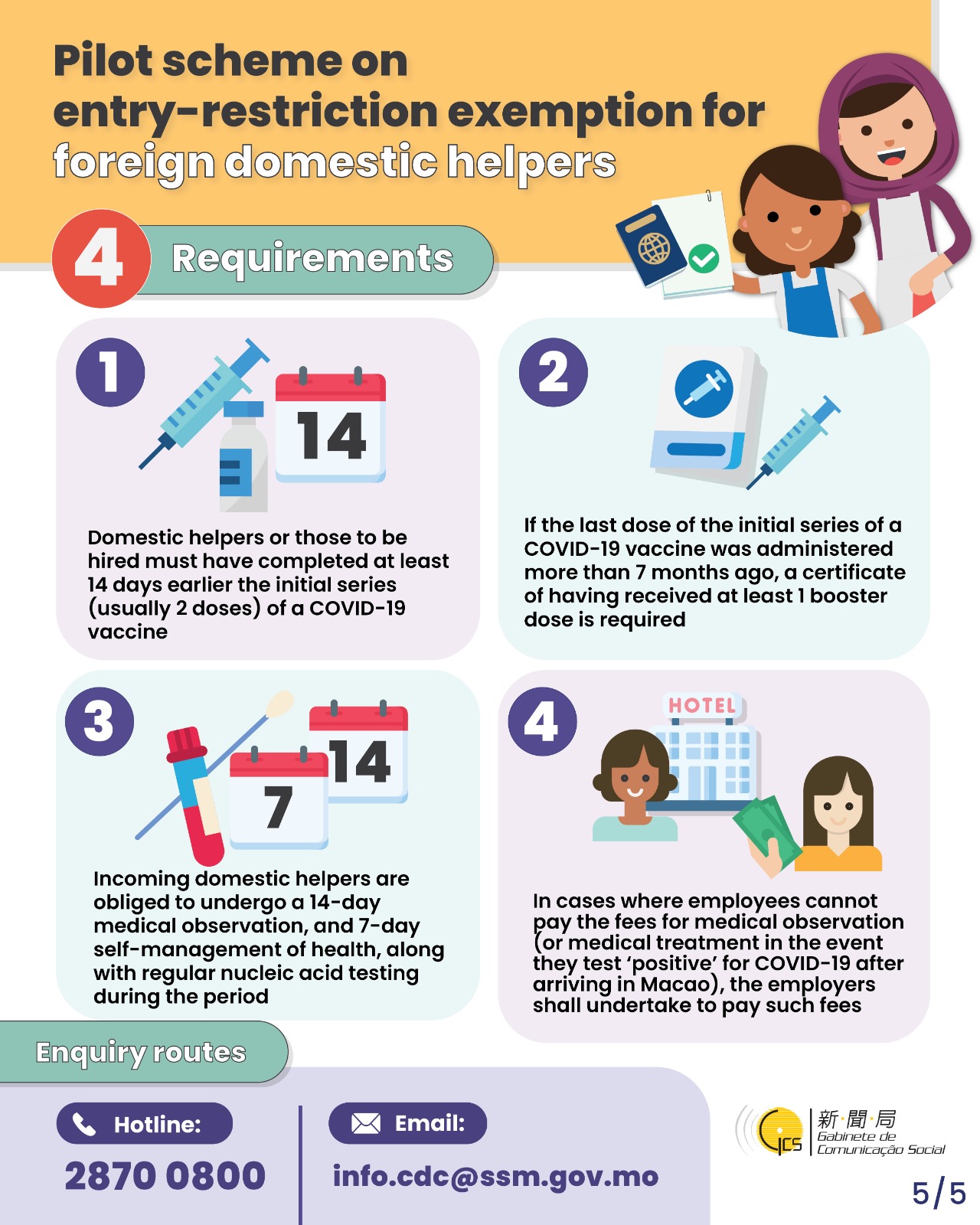 Pilot scheme on entry-restriction exemption for foreign domestic helpers

4 Requirements

1

14

Domestic helpers or those to be hired must have completed at least 14 days earlier the initial series (usually 2 doses) of a COVID-19 vaccine

2

If the last dose of the initial series of a COVID-19 vaccine was administered more than 7 months ago, a certificate of having received at least 1 booster dose is required

3

14

7

Incoming domestic helpers are obliged to undergo a 14-day medical observation, and 7-day self-management of health, along with regular nucleic acid testing during the period

4

HOTEL

In cases where employees cannot pay the fees for medical observation (or medical treatment in the event they test 'positive' for COVID-19 after arriving in Macao), the employers shall undertake to pay such fees

Enquiry routes

Hotline:
2870 0800

Email:
info.cdc@ssm.gov.mo

GCS 新·聞·局 Gabinete de Comunicação Social

5/5