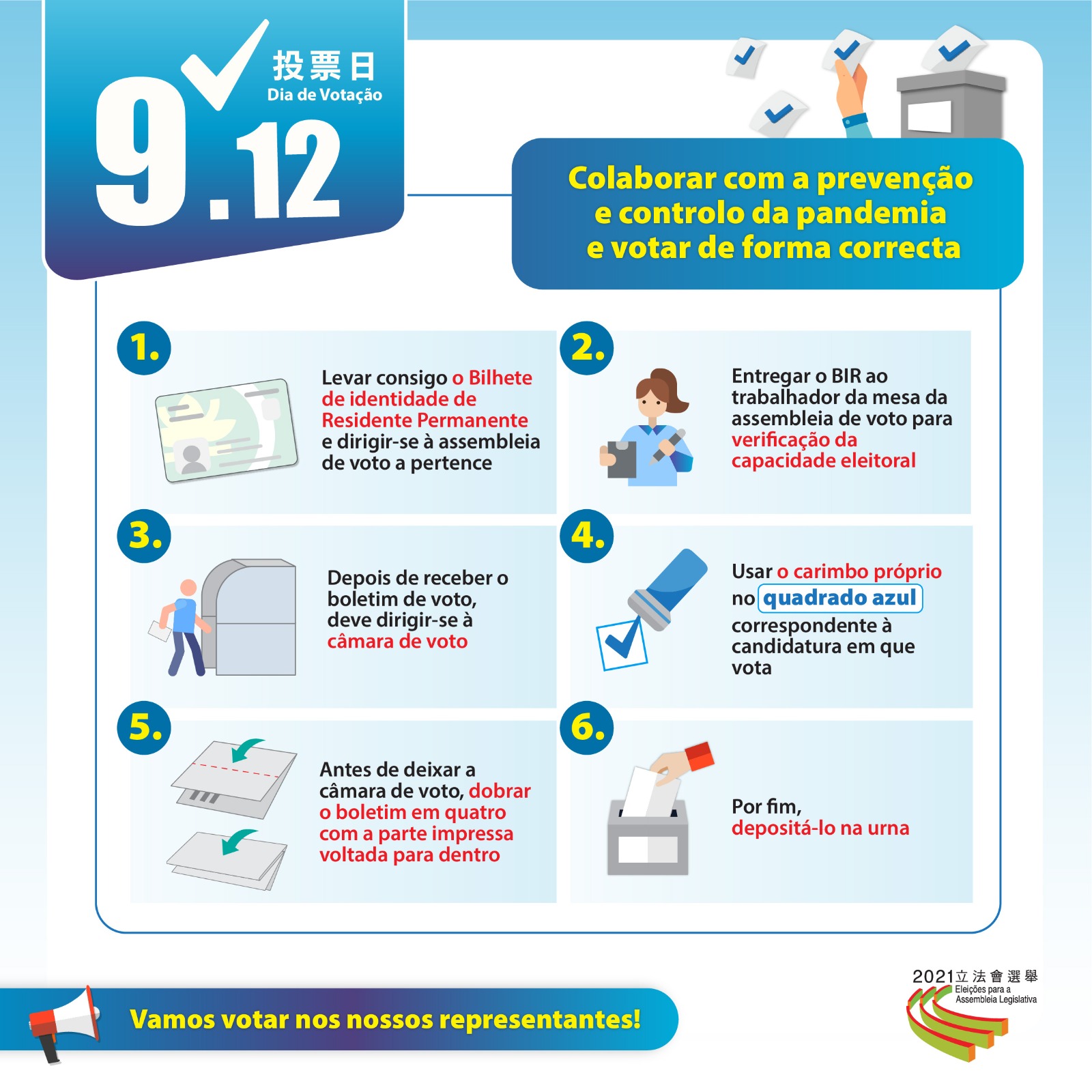 9.12
投票日
Dia de Votação

Colaborar com a prevenção e controlo da pandemia e votar de forma correcta

1.
Levar consigo o Bilhete de identidade de Residente Permanente e dirigir-se à assembleia de voto a pertence

2.
Entregar o BIR ao trabalhador da mesa da assembleia de voto para verificação da capacidade eleitoral

3.
Depois de receber o boletim de voto, deve dirigir-se à câmara de voto

4.
Usar o carimbo próprio no quadrado azul correspondente à candidatura em que vota

5.
Antes de deixar a câmara de voto, dobrar o boletim em quatro com a parte impressa voltada para dentro

6.
Por fim, depositá-lo na urna

Vamos votar nos nossos representantes!

2021立法會選舉
Eleições para a Assembleia Legislativa