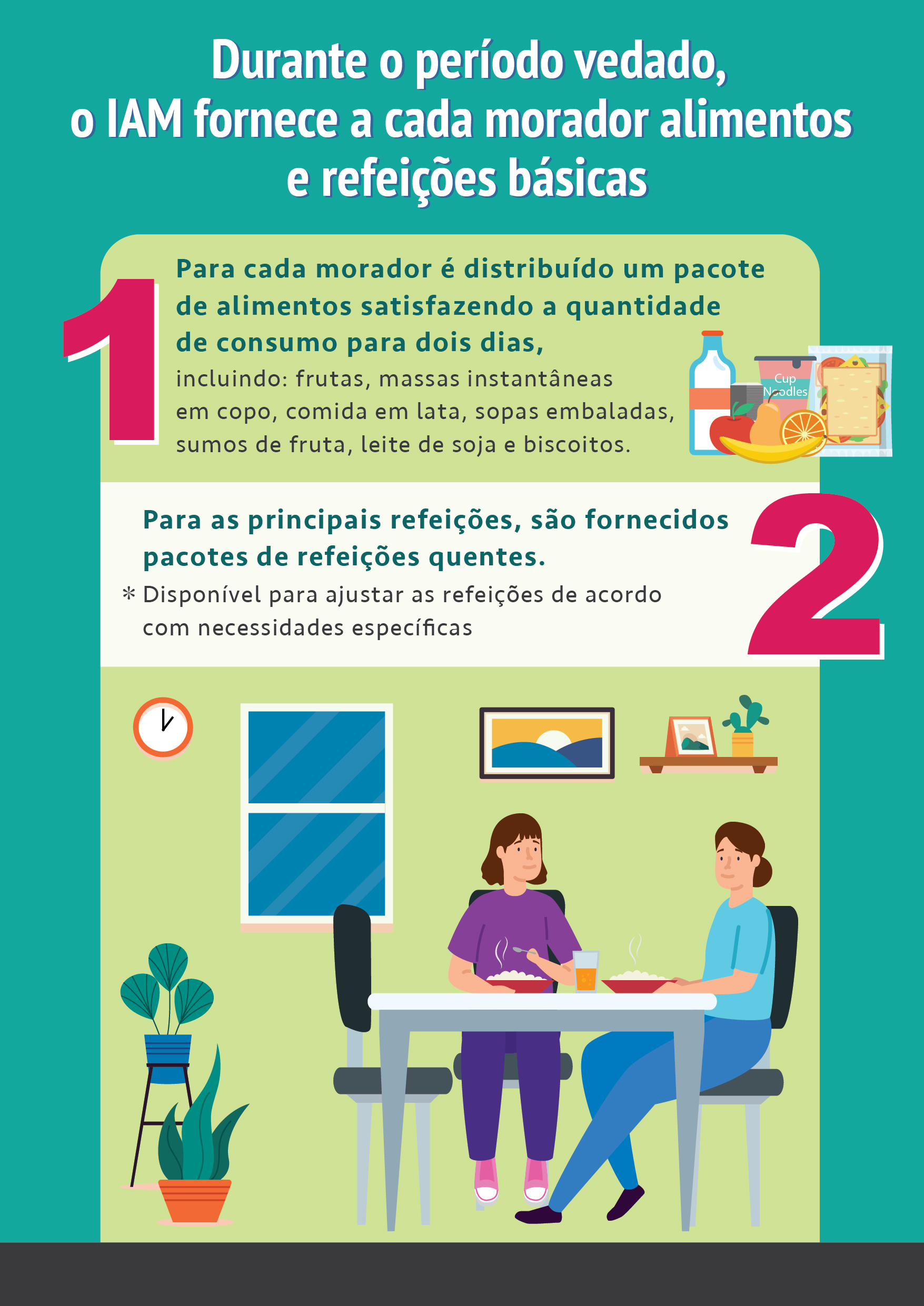 Durante o período vedado, o IAM fornece a cada morador alimentos e refeições básicas

1

Para cada morador é distribuído um pacote de alimentos satisfazendo a quantidade de consumo para dois dias,

incluindo: frutas, massas instantâneas em copo, comida em lata, sopas embaladas, sumos de fruta, leite de soja e biscoitos.

Cup Noodles

2

Para as principais refeições, são fornecidos pacotes de refeições quentes.

* Disponível para ajustar as refeições de acordo com necessidades específicas