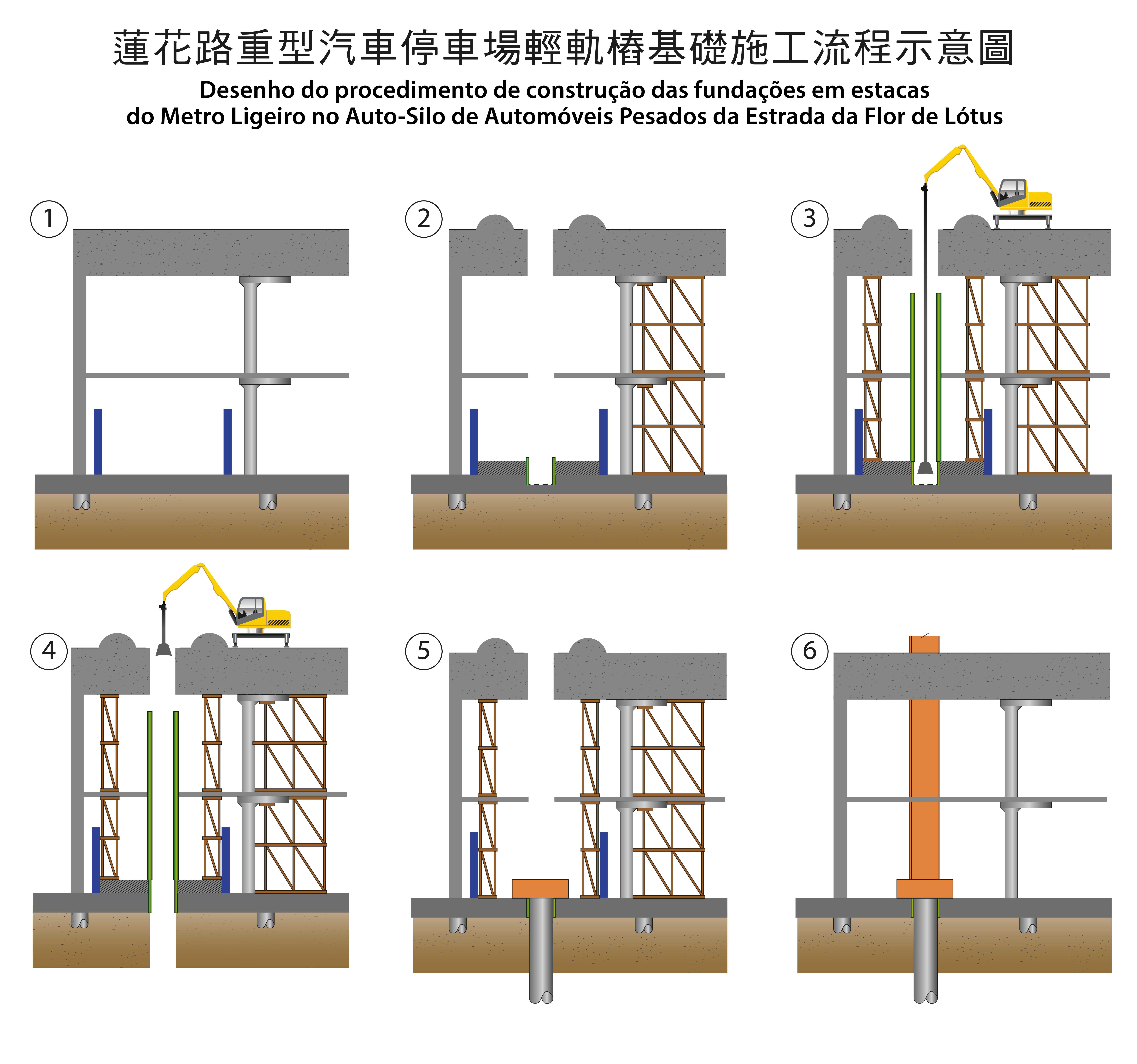 蓮花路重型汽車停車場輕軌樁基礎施工流程示意圖

Desenho do procedimento de construção das fundações em estacas do Metro Ligeiro no Auto-Silo de Automóveis Pesados da Estrada da Flor de Lótus

1

2

3

4

5

6