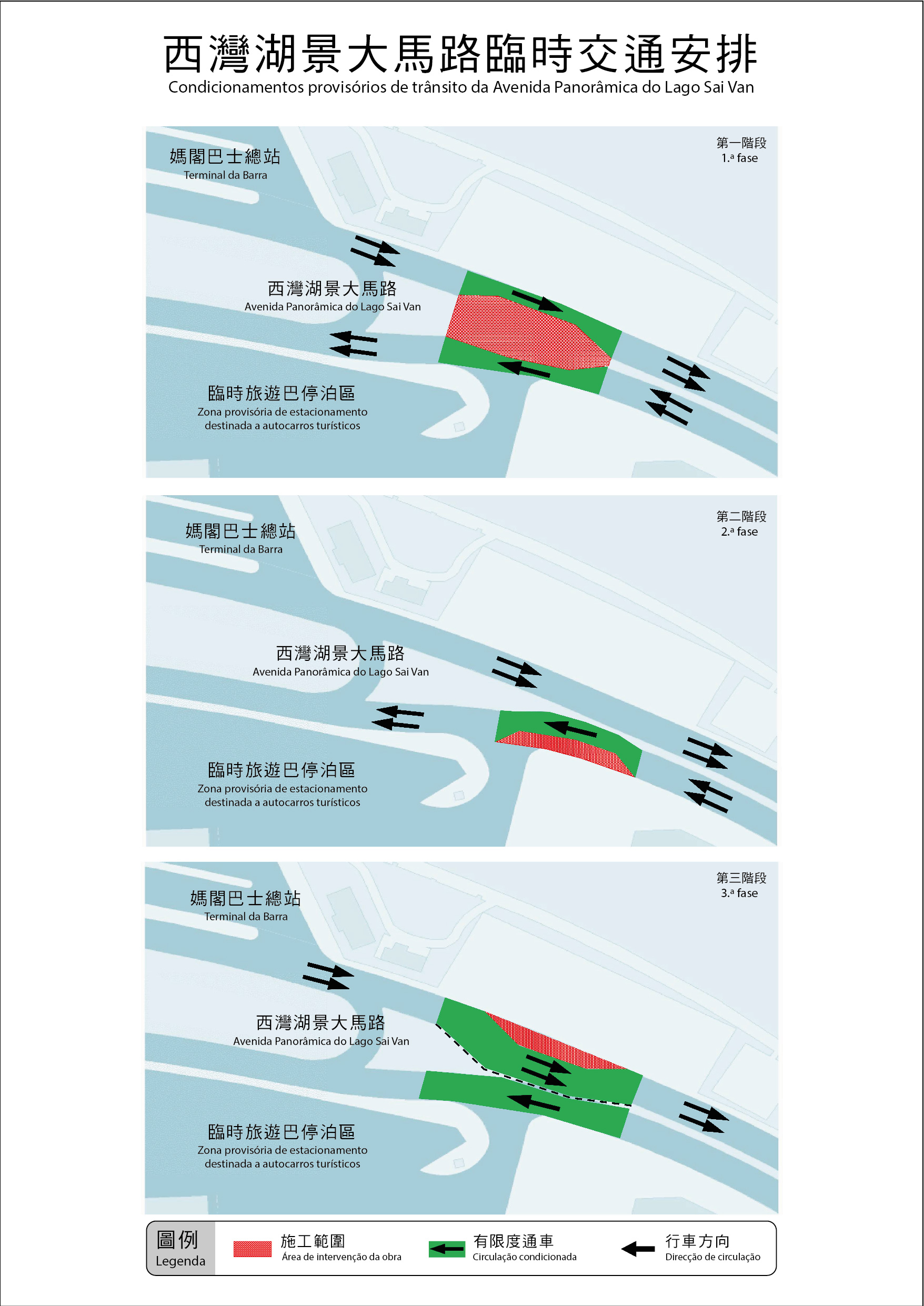 西灣湖景大馬路臨時交通安排
Condicionamentos provisórios de trânsito da Avenida Panorâmica do Lago Sai Van

媽閣巴士總站
Terminal da Barra

第一階段
1.ª fase

西灣湖景大馬路
Avenida Panorâmica do Lago Sai Van

臨時旅遊巴停泊區
Zona provisória de estacionamento destinada a autocarros turísticos

媽閣巴士總站
Terminal da Barra

第二階段
2.ª fase

西灣湖景大馬路
Avenida Panorâmica do Lago Sai Van

臨時旅遊巴停泊區
Zona provisória de estacionamento destinada a autocarros turísticos

媽閣巴士總站
Terminal da Barra

第三階段
3.ª fase

西灣湖景大馬路
Avenida Panorâmica do Lago Sai Van

臨時旅遊巴停泊區
Zona provisória de estacionamento destinada a autocarros turísticos

圖例
Legenda

施工範圍
Área de intervenção da obra

有限度通車
Circulação condicionada

行車方向
Direcção de circulação