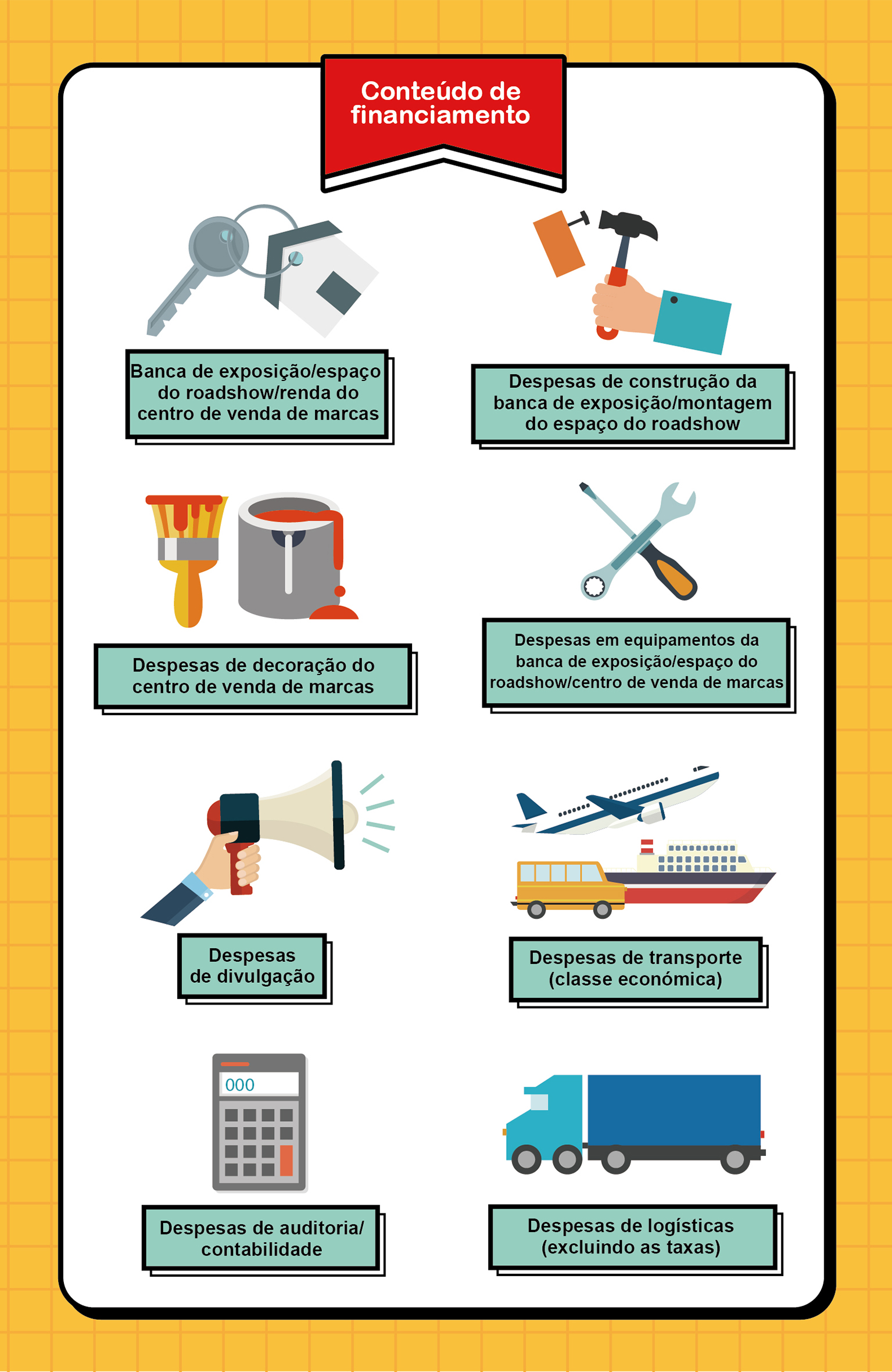 Conteúdo de financiamento

Banca de exposição/espaço do roadshow/renda do centro de venda de marcas

Despesas de construção da banca de exposição/montagem do espaço do roadshow

Despesas de decoração do centro de venda de marcas

Despesas em equipamentos da banca de exposição/espaço do roadshow/centro de venda de marcas

Despesas de divulgação

Despesas de transporte (classe económica)

000

Despesas de auditoria/ contabilidade

Despesas de logísticas (excluindo as taxas)