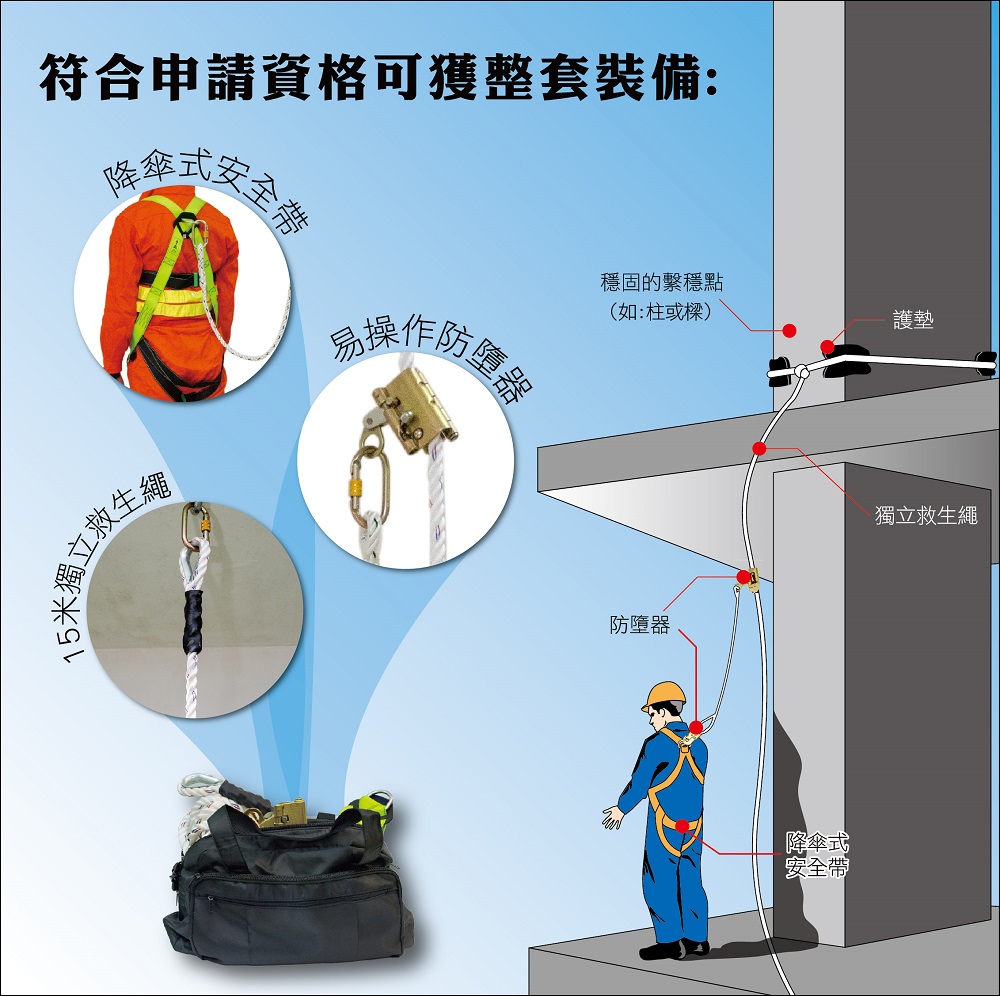 符合申請資格可獲整套裝備:

降傘式安全帶

易操作防墮器

15米獨立救生繩

穩固的繫穩點
(如:柱或樑)

護墊

獨立救生繩

防墮器

降傘式
安全帶