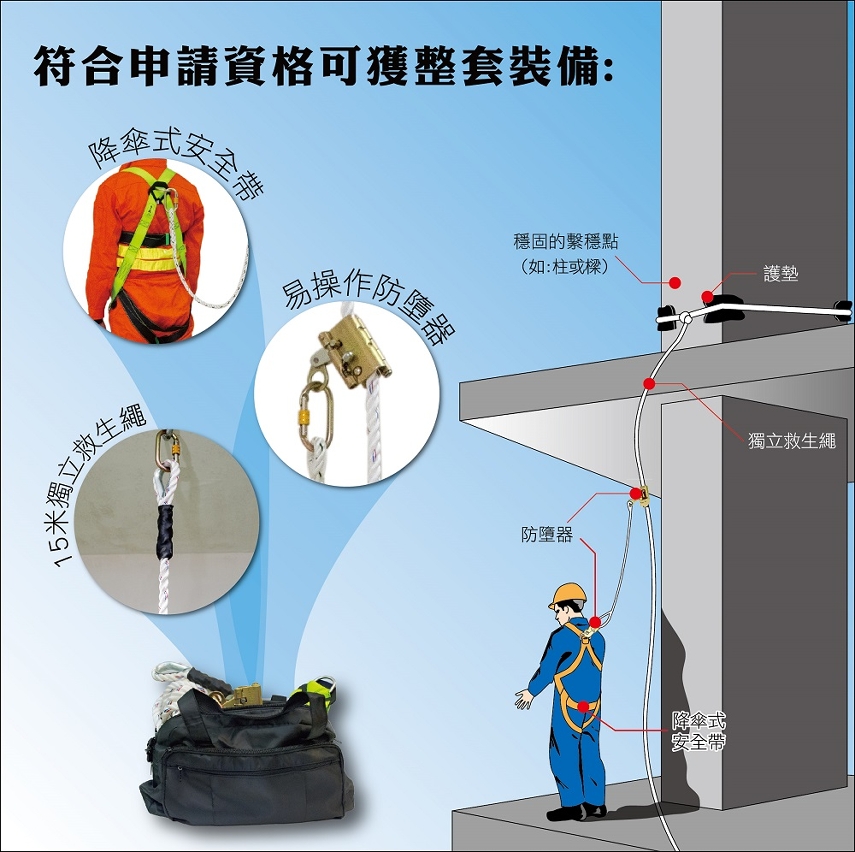 符合申請資格可獲整套裝備:

降傘式安全帶

易操作防墮器

15米獨立救生繩

穩固的繫穩點
(如:柱或樑)

護墊

獨立救生繩

防墮器

降傘式
安全帶